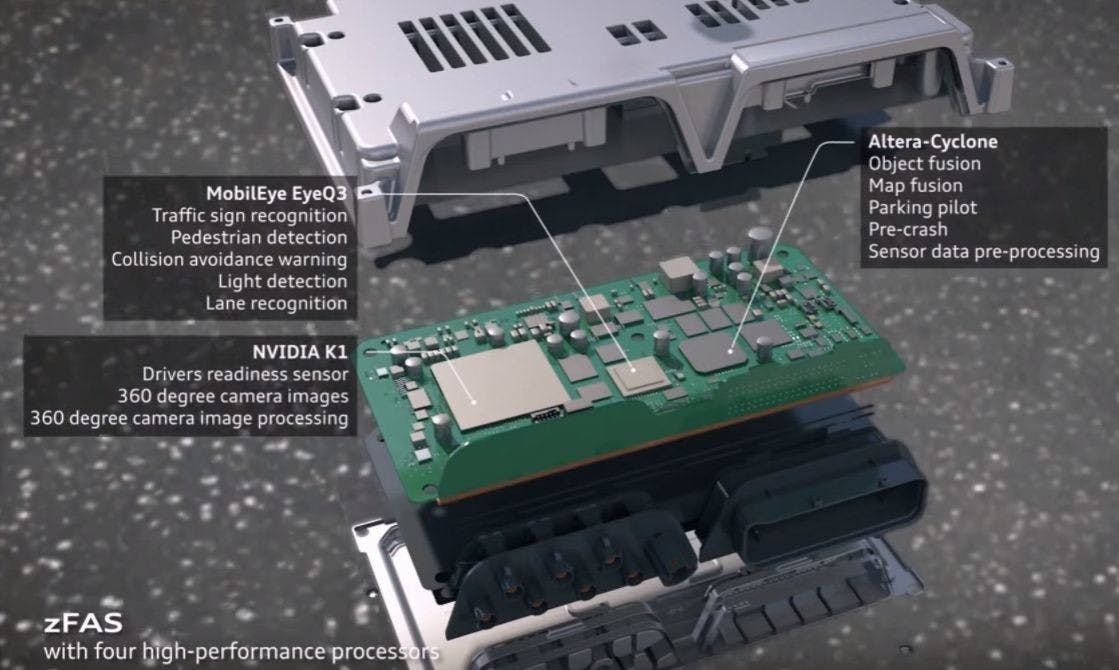 MobilEye EyeQ3
Traffic sign recognition
Pedestrian detection
Collision avoidance warning
Light detection
Lane recognition

Altera-Cyclone
Object fusion
Map fusion
Parking pilot
Pre-crash
Sensor data pre-processing

NVIDIA K1
Drivers readiness sensor
360 degree camera images
360 degree camera image processing

zFAS
with four high-performance processors