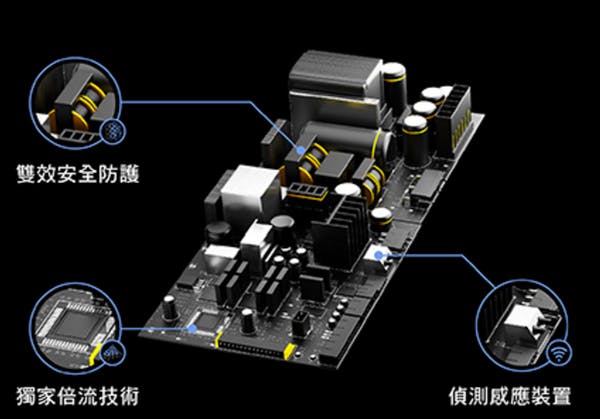 雙效安全防護

獨家倍流技術

偵測感應裝置