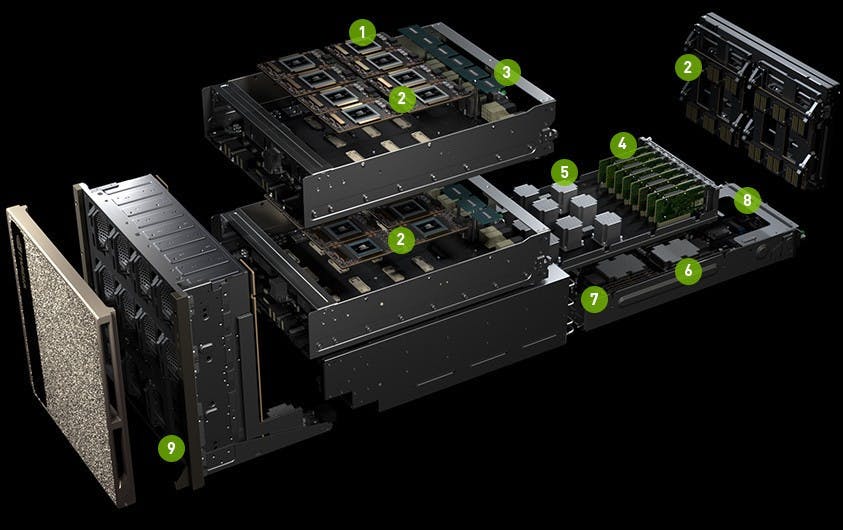 1
3
2
2
4
5
8
2
6
7
9