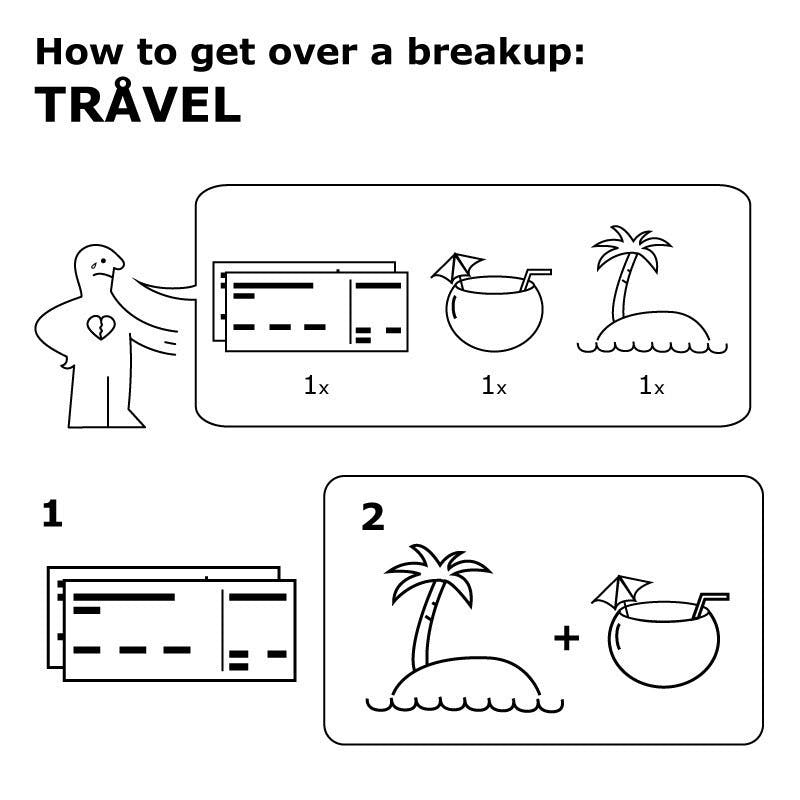 How to get over a breakup:
TRÅVEL

1x
1x
1x

1

2

+