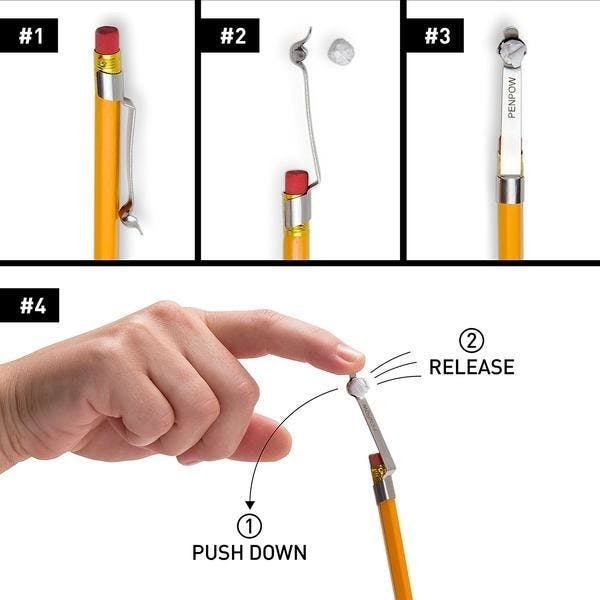 #1

#2

#3

PENPOW

#4

② RELEASE

① PUSH DOWN