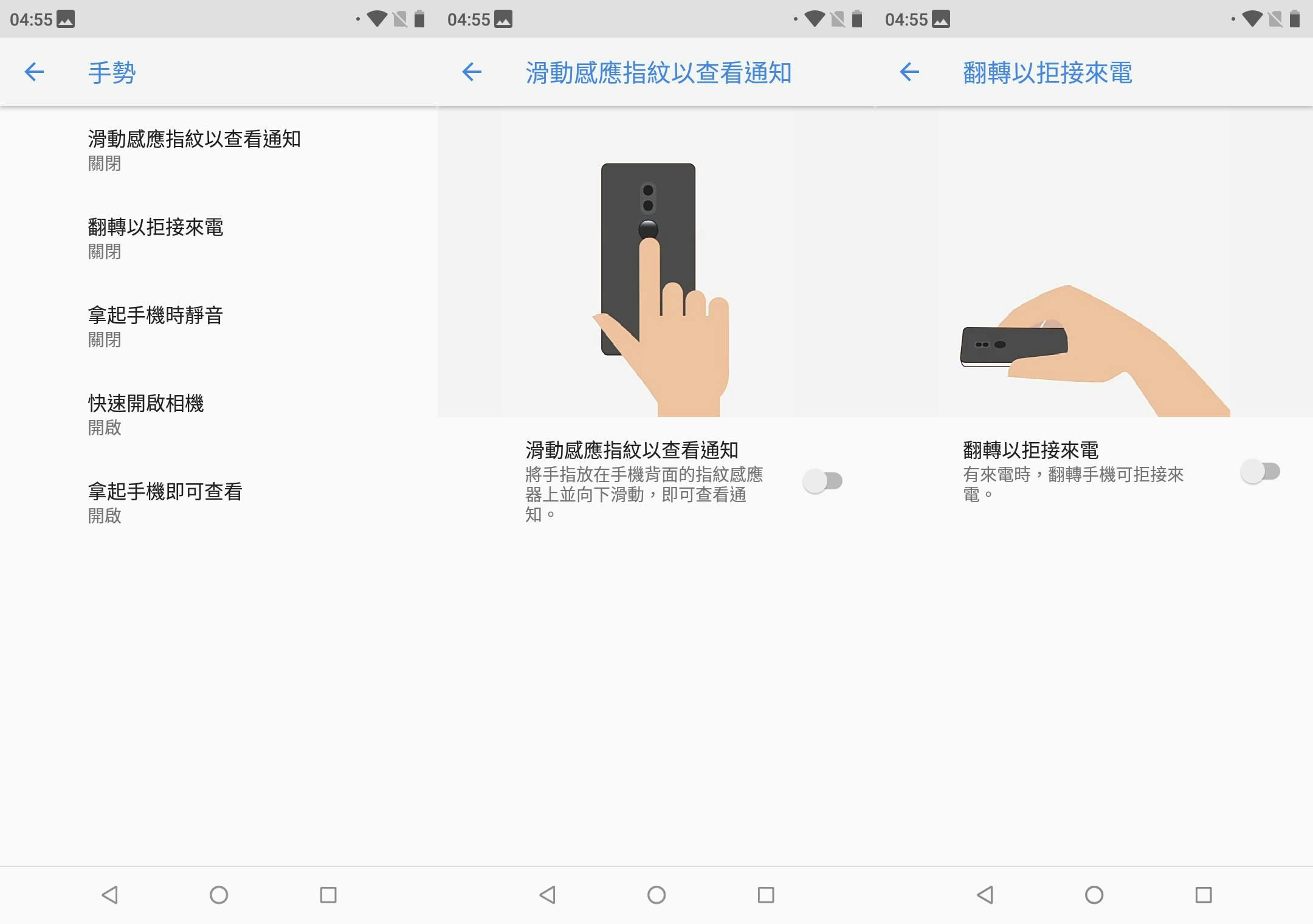 04:55

手勢

滑動感應指紋以查看通知
關閉

翻轉以拒接來電
關閉

拿起手機時靜音
關閉

快速開啟相機
開啟

拿起手機即可查看
開啟

04:55

滑動感應指紋以查看通知

滑動感應指紋以查看通知
將手指放在手機背面的指紋感應器上並向下滑動，即可查看通知。

04:55

翻轉以拒接來電

翻轉以拒接來電
有來電時，翻轉手機可拒接來電。