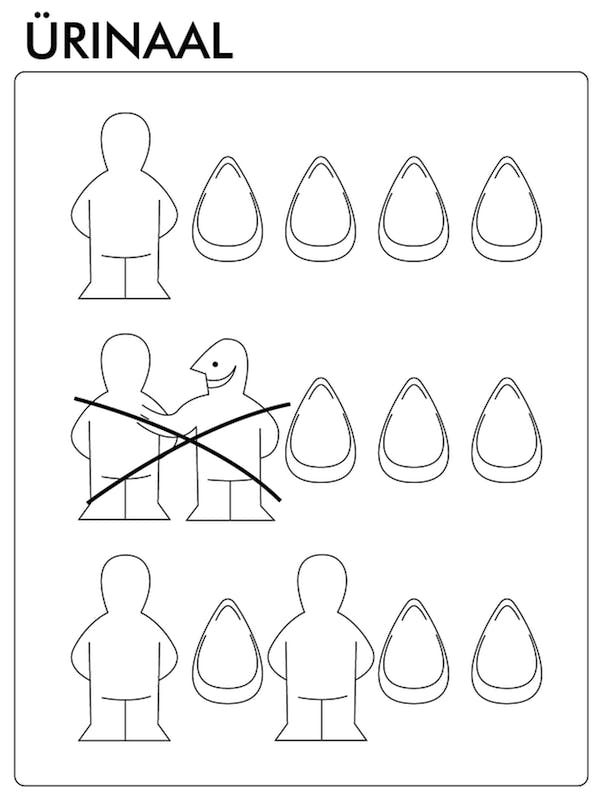 ÜRINAAL