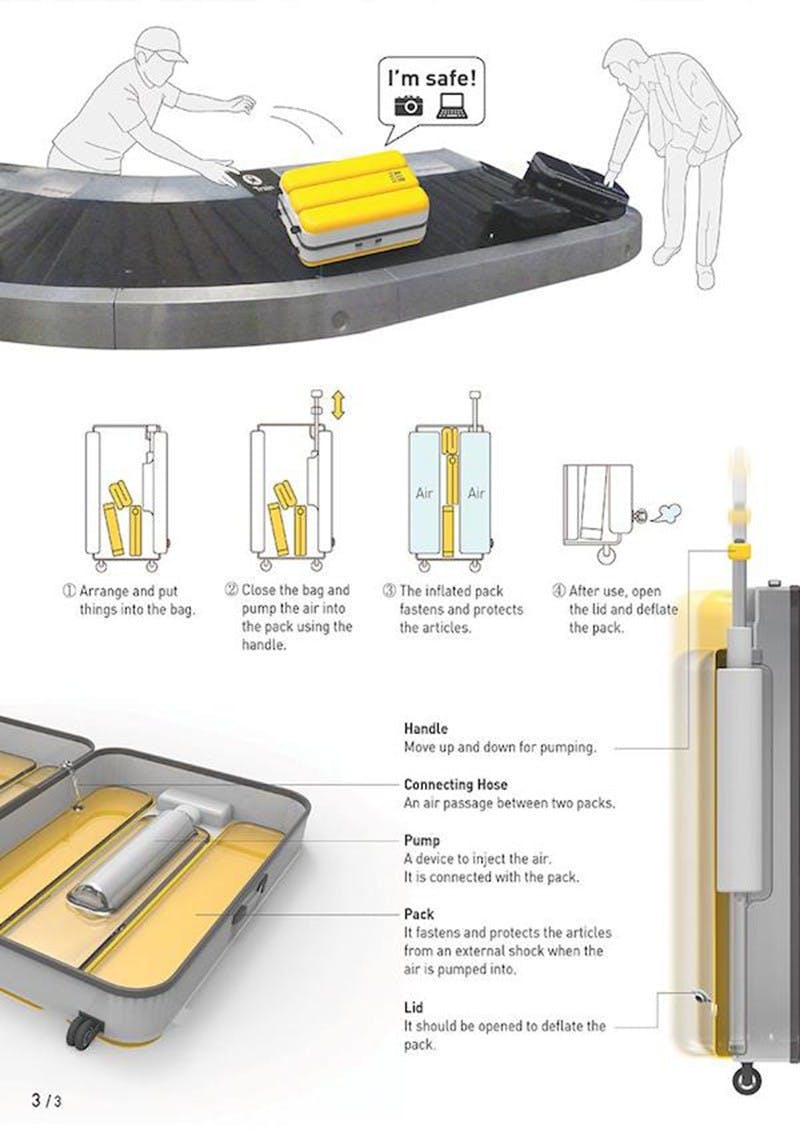 I'm safe!

Air Air

① Arrange and put things into the bag.

② Close the bag and pump the air into the pack using the handle.

③ The inflated pack fastens and protects the articles.

④ After use, open the lid and deflate the pack.

Handle
Move up and down for pumping.

Connecting Hose
An air passage between two packs.

Pump
A device to inject the air. It is connected with the pack.

Pack
It fastens and protects the articles from an external shock when the air is pumped into.

Lid
It should be opened to deflate the pack.

3 / 3