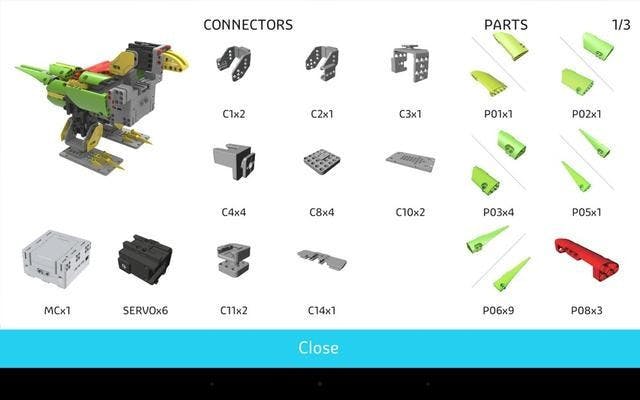 CONNECTORS

PARTS 1/3

C1x2

C2x1

C3x1

P01x1

P02x1

C4x4

C8x4

C10x2

P03x4

P05x1

MCx1

SERVOx6

C11x2

C14x1

P06x9

P08x3

Close