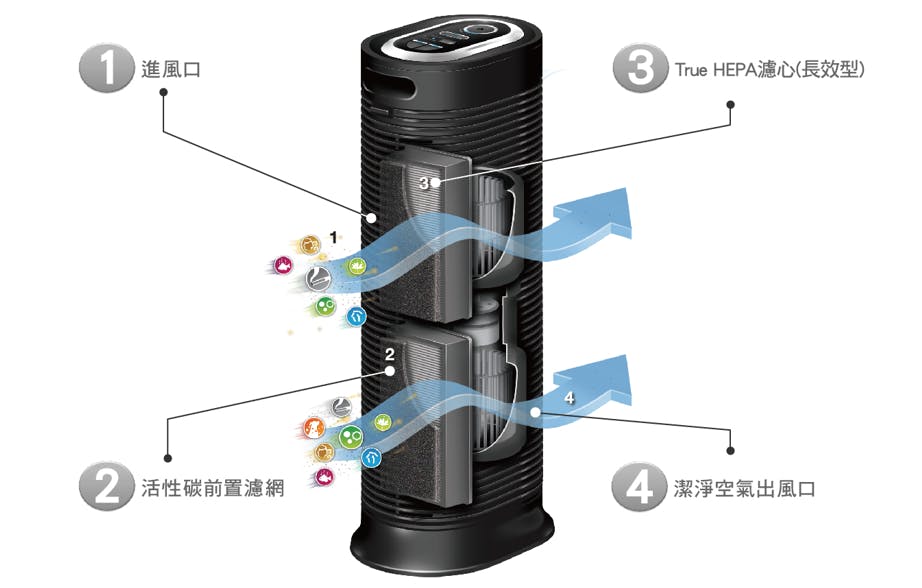 1 進風口

3 True HEPA濾心(長效型)

3

1

2

4

2 活性碳前置濾網

4 潔淨空氣出風口