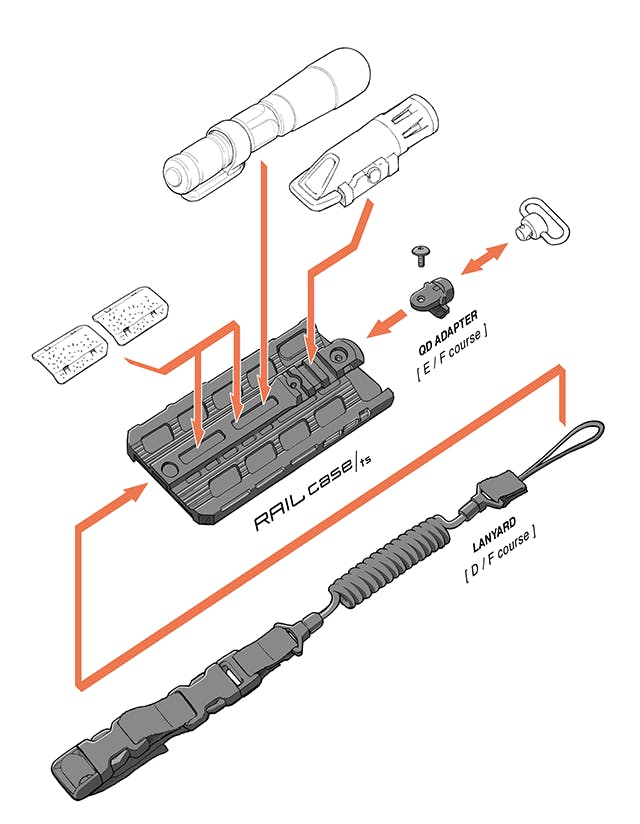 QD ADAPTER
[ E / F course ]

RAIL case/ts

LANYARD
[ D / F course ]