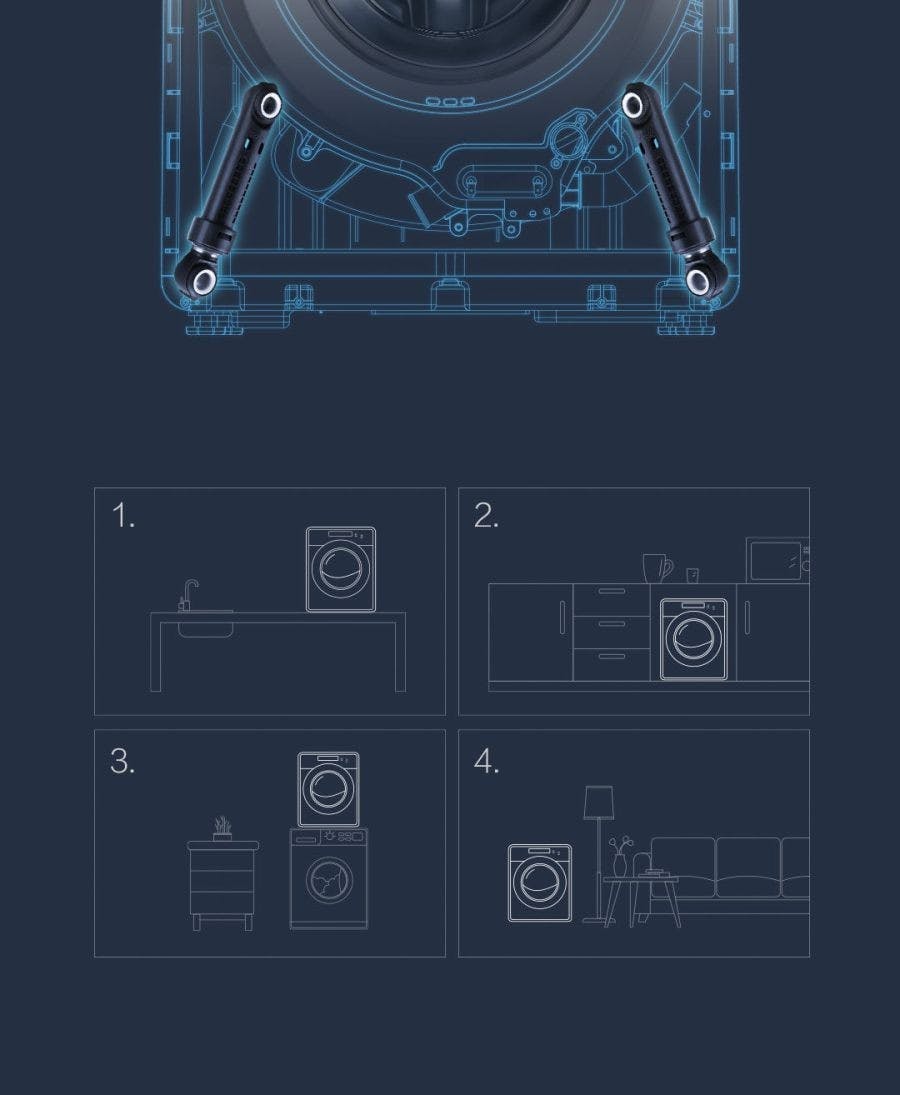 1.

2.

3.

4.