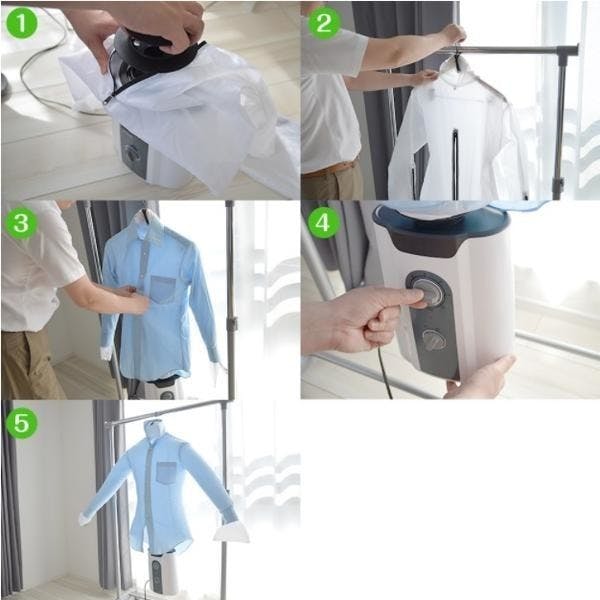 1
2
3
4
5