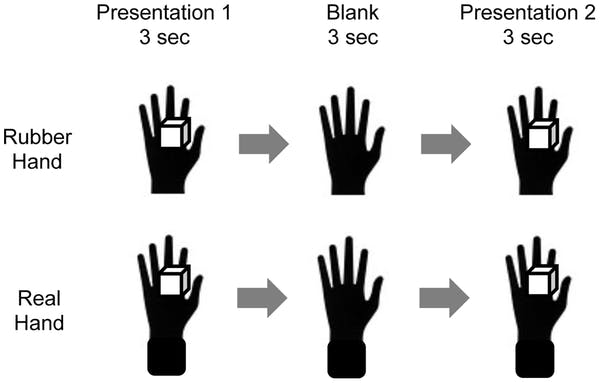 Presentation 1
3 sec

Blank
3 sec

Presentation 2
3 sec

Rubber Hand

Real Hand