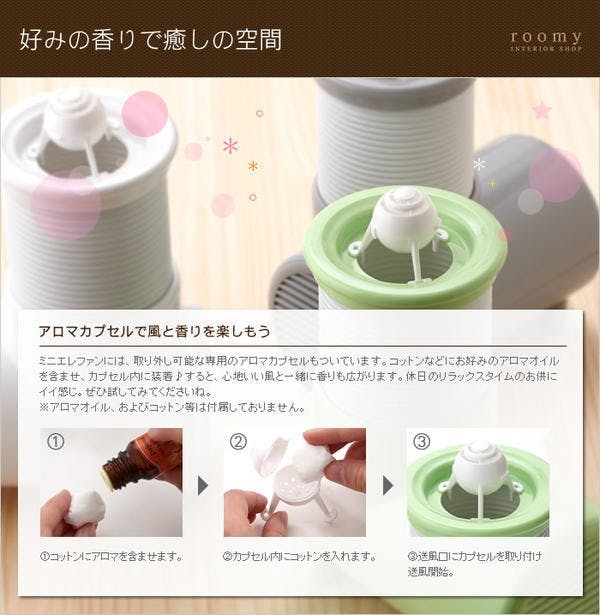 好みの香りで癒しの空間

roomy
INTERIOR SHOP

アロマカプセルで風と香りを楽しもう

ミニエレファンには、取り外し可能な専用のアロマカプセルもついています。コットンなどにお好みのアロマオイルを含ませ、カプセル内に装着♪すると、心地いい風と一緒に香りも広がります。休日のリラックスタイムのお供にイイ感じ。ぜひ試してみてくださいね。
※アロマオイル、およびコットン等は付属しておりません。

①

②

③

①コットンにアロマを含ませます。

②カプセル内にコットンを入れます。

③送風口にカプセルを取り付け送風開始。