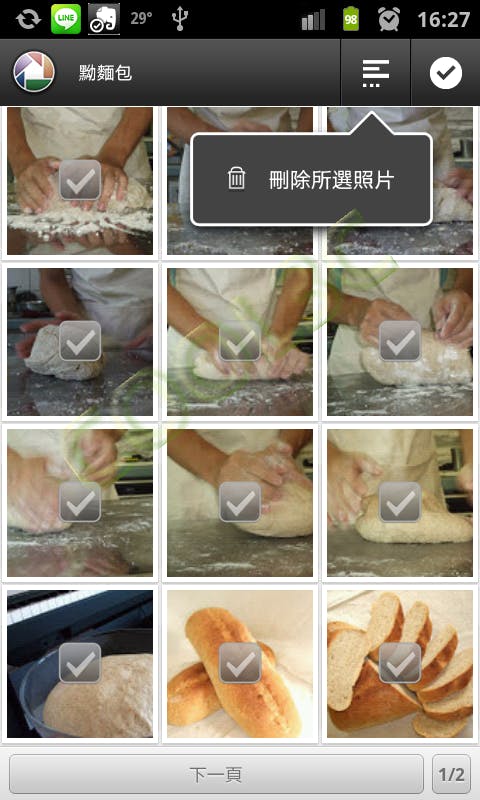 LINE 29° 98 16:27

黝麵包

刪除所選照片

下一頁

1/2