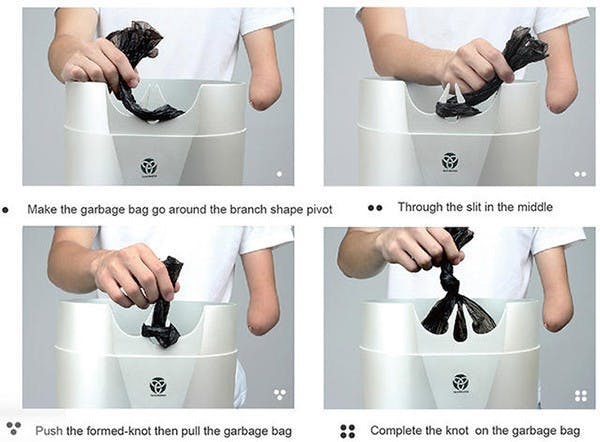 Make the garbage bag go around the branch shape pivot

Through the slit in the middle

Push the formed-knot then pull the garbage bag

Complete the knot on the garbage bag