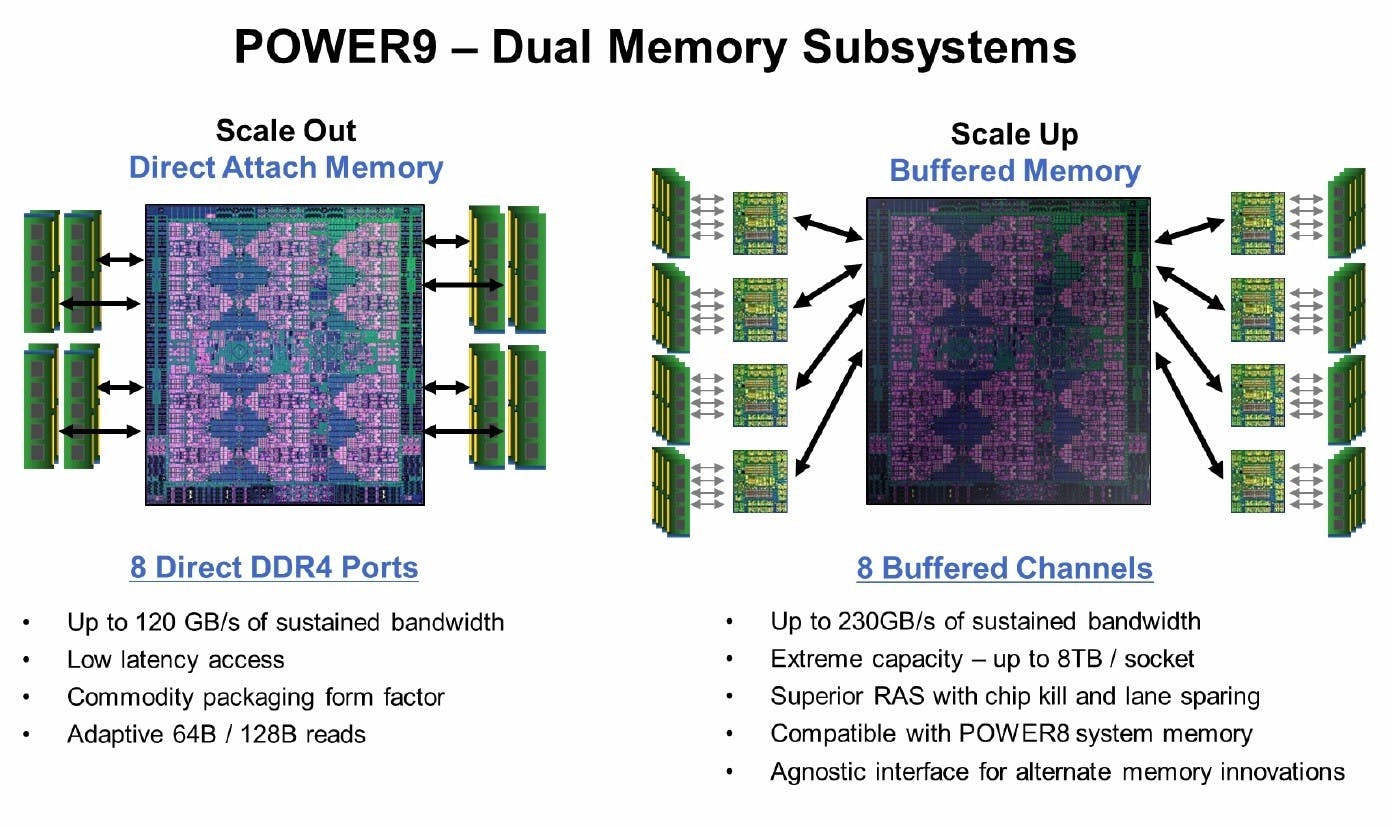 POWER9 – Dual Memory Subsystems

Scale Out
Direct Attach Memory

8 Direct DDR4 Ports

• Up to 120 GB/s of sustained bandwidth
• Low latency access
• Commodity packaging form factor
• Adaptive 64B / 128B reads

Scale Up
Buffered Memory

8 Buffered Channels

• Up to 230GB/s of sustained bandwidth
• Extreme capacity – up to 8TB / socket
• Superior RAS with chip kill and lane sparing
• Compatible with POWER8 system memory
• Agnostic interface for alternate memory innovations