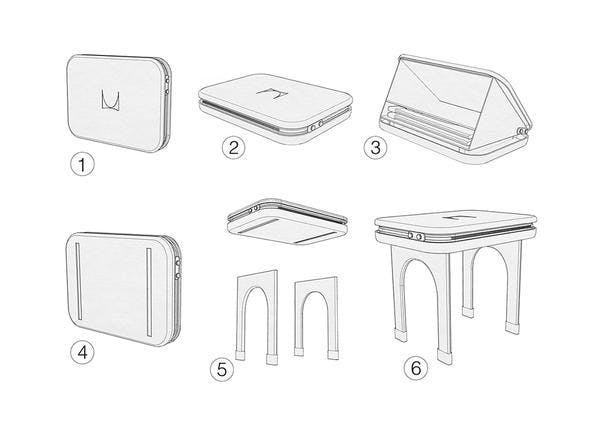 1
2
3
4
5
6