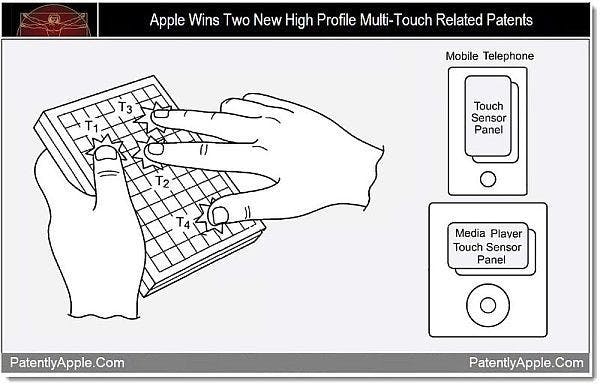 Apple Wins Two New High Profile Multi-Touch Related Patents

$T_3$
$T_1$
$T_2$
$T_4$

Mobile Telephone

Touch Sensor Panel

Media Player Touch Sensor Panel

PatentlyApple.Com

PatentlyApple.Com