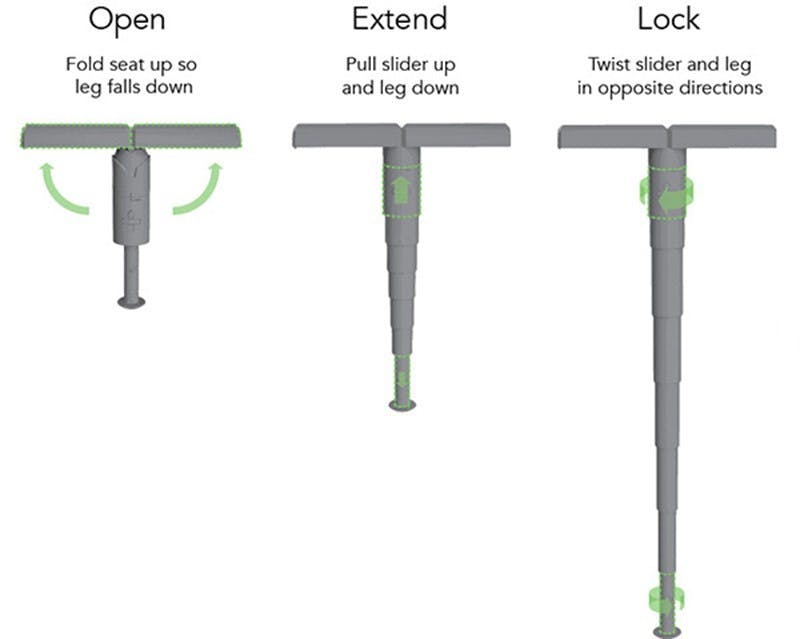 Open

Fold seat up so leg falls down

Extend

Pull slider up and leg down

Lock

Twist slider and leg in opposite directions