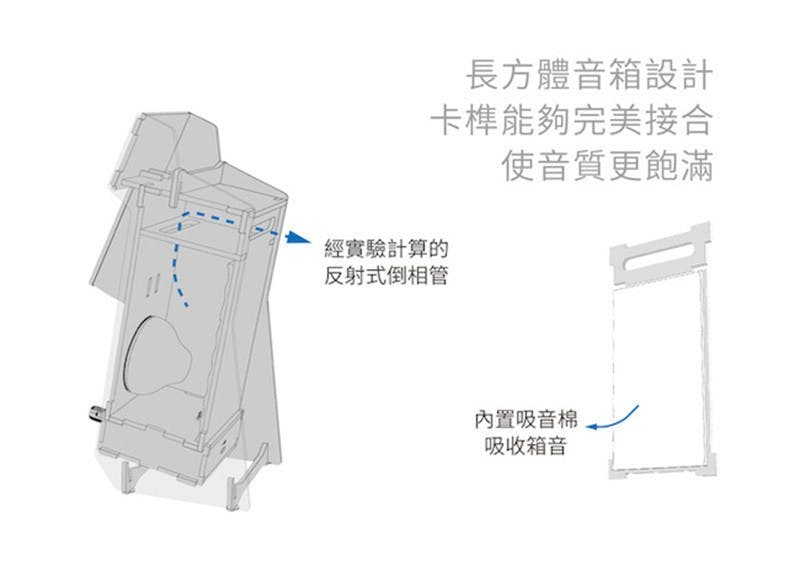 長方體音箱設計
卡榫能夠完美接合
使音質更飽滿

經實驗計算的
反射式倒相管

內置吸音棉
吸收箱音