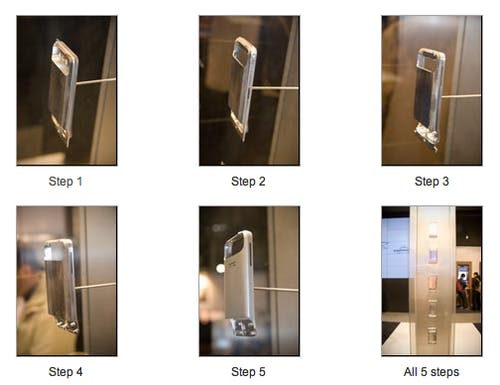 Step 1

Step 2

Step 3

Step 4

Step 5

All 5 steps