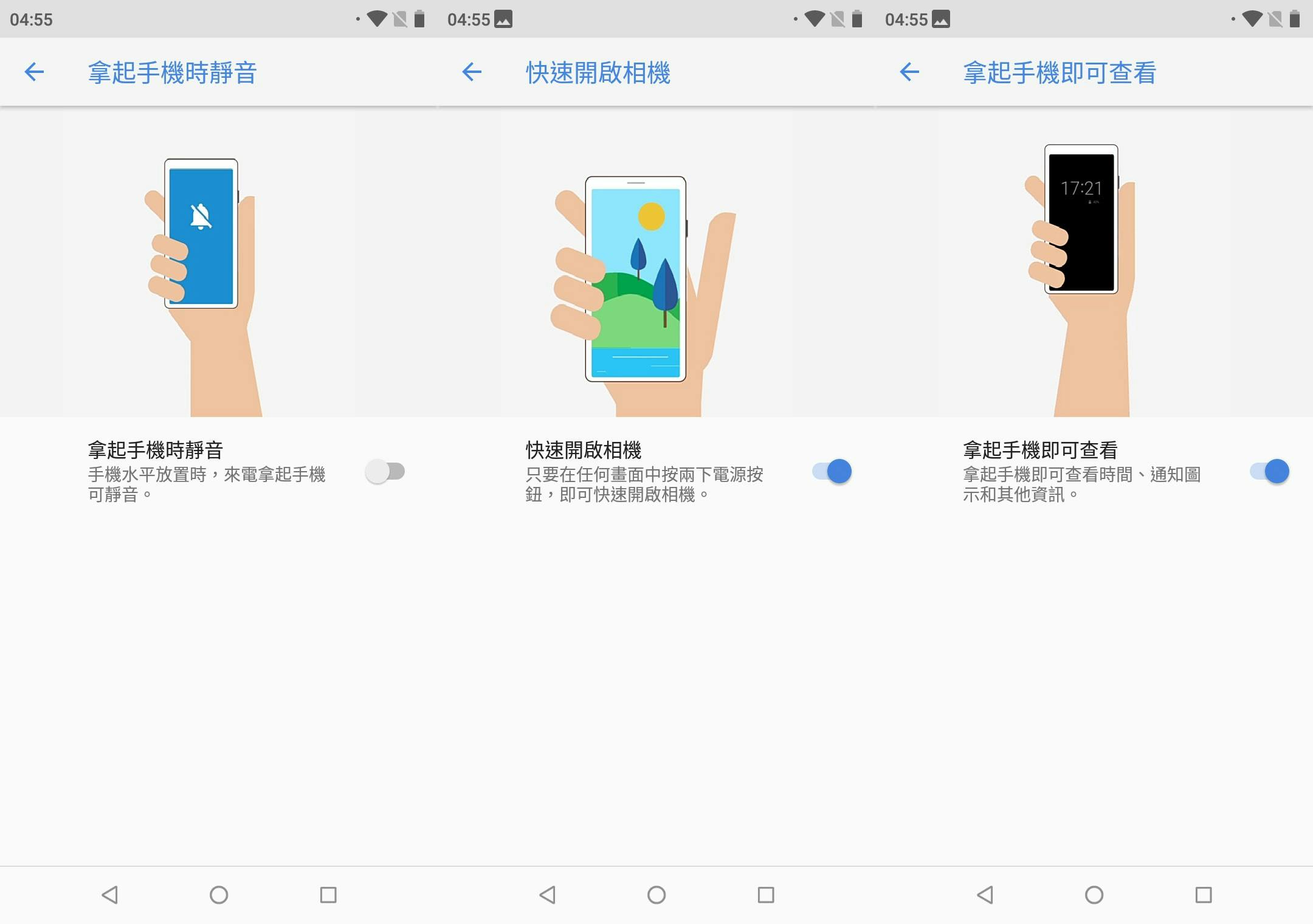 04:55

拿起手機時靜音

拿起手機時靜音
手機水平放置時，來電拿起手機可靜音。

04:55

快速開啟相機

快速開啟相機
只要在任何畫面中按兩下電源按鈕，即可快速開啟相機。

04:55

拿起手機即可查看

17:21

拿起手機即可查看
拿起手機即可查看時間、通知圖示和其他資訊。