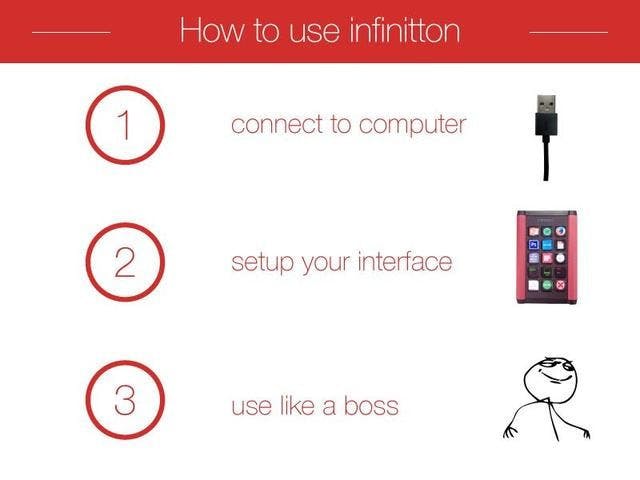 How to use infinitton

1

connect to computer

2

setup your interface

3

use like a boss