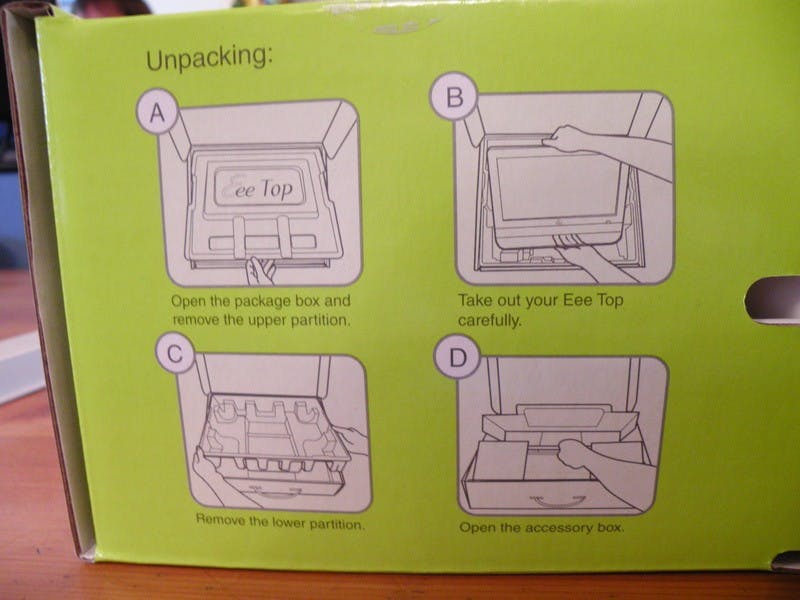 Unpacking:

A

Eee Top

Open the package box and remove the upper partition.

B

Take out your Eee Top carefully.

C

Remove the lower partition.

D

Open the accessory box.