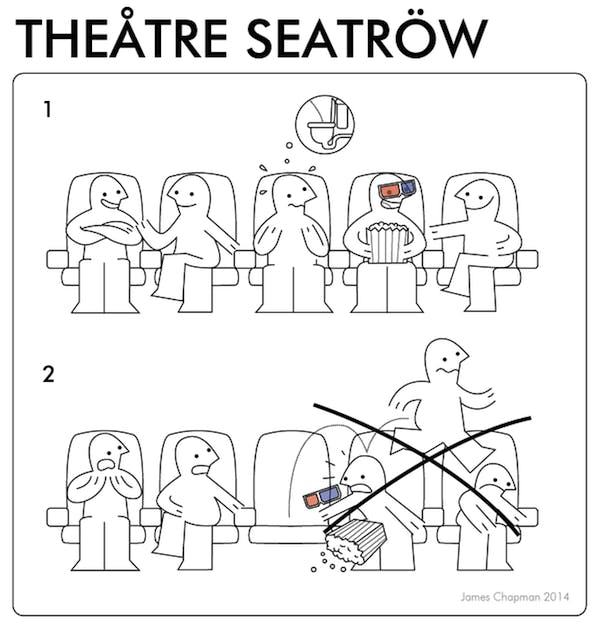 THEÅTRE SEATRÖW

1

2

James Chapman 2014