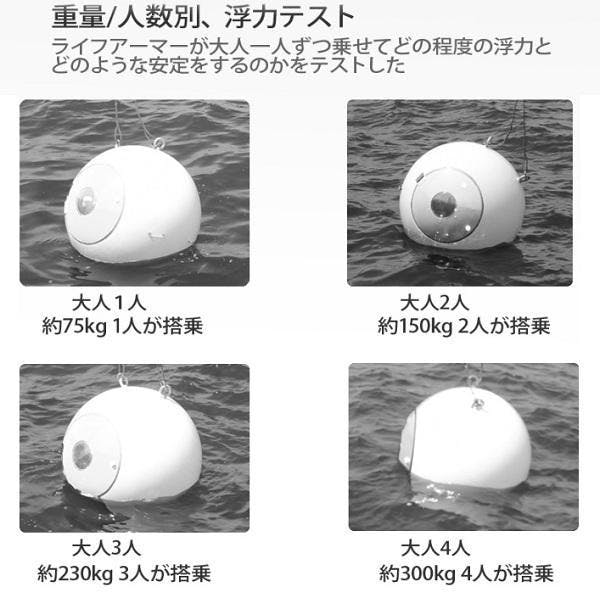 重量/人数別、浮力テスト
ライフアーマーが大人一人ずつ乗せてどの程度の浮力とどのような安定をするのかをテストした

大人１人
約75kg 1人が搭乗

大人2人
約150kg 2人が搭乗

大人3人
約230kg 3人が搭乗

大人4人
約300kg 4人が搭乗