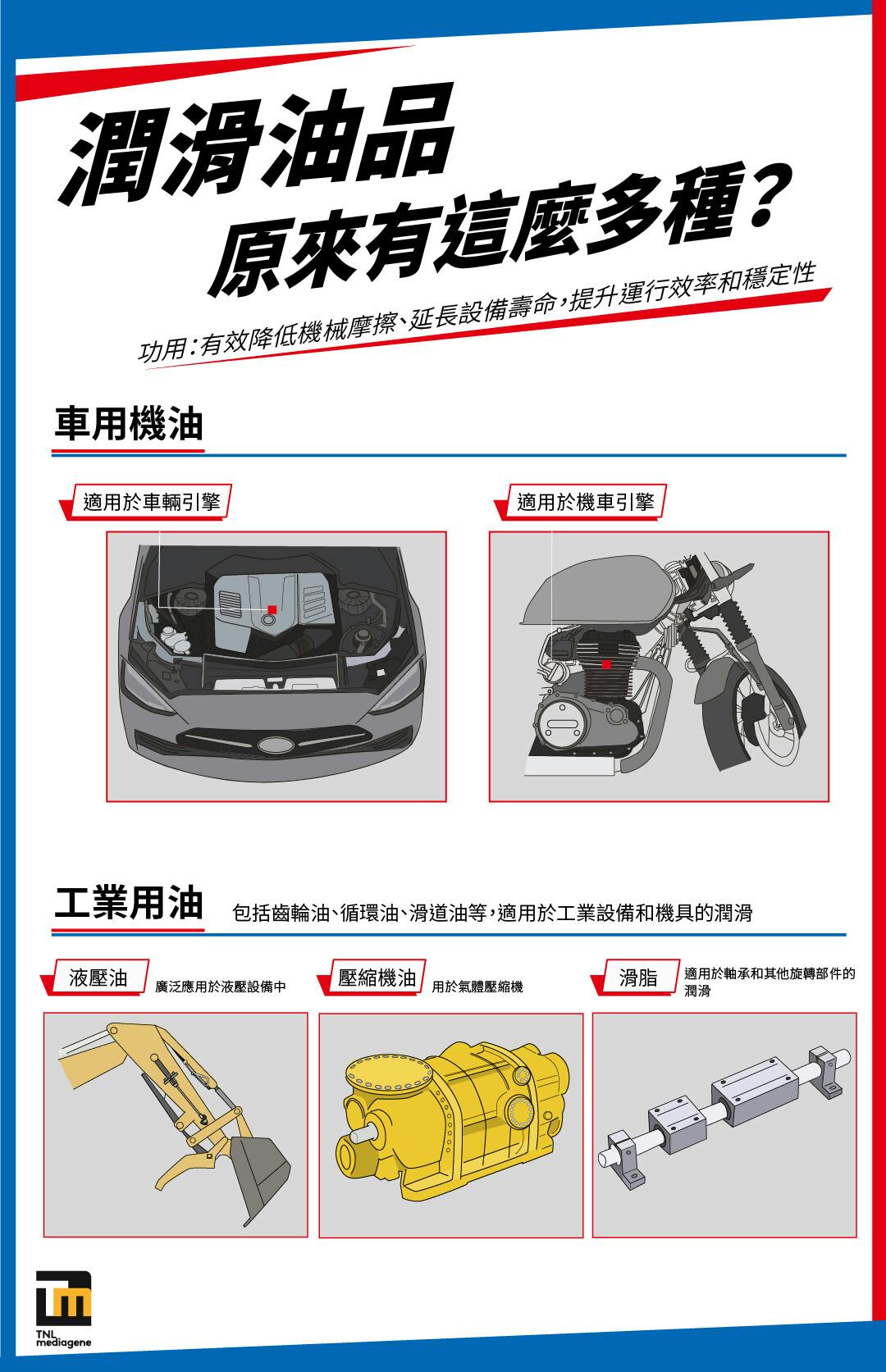 潤滑油品
原來有這麼多種？

功用：有效降低機械摩擦、延長設備壽命，提升運行效率和穩定性

車用機油

適用於車輛引擎

適用於機車引擎

工業用油

包括齒輪油、循環油、滑道油等，適用於工業設備和機具的潤滑

液壓油
廣泛應用於液壓設備中

壓縮機油
用於氣體壓縮機

滑脂
適用於軸承和其他旋轉部件的潤滑

TNL mediagene