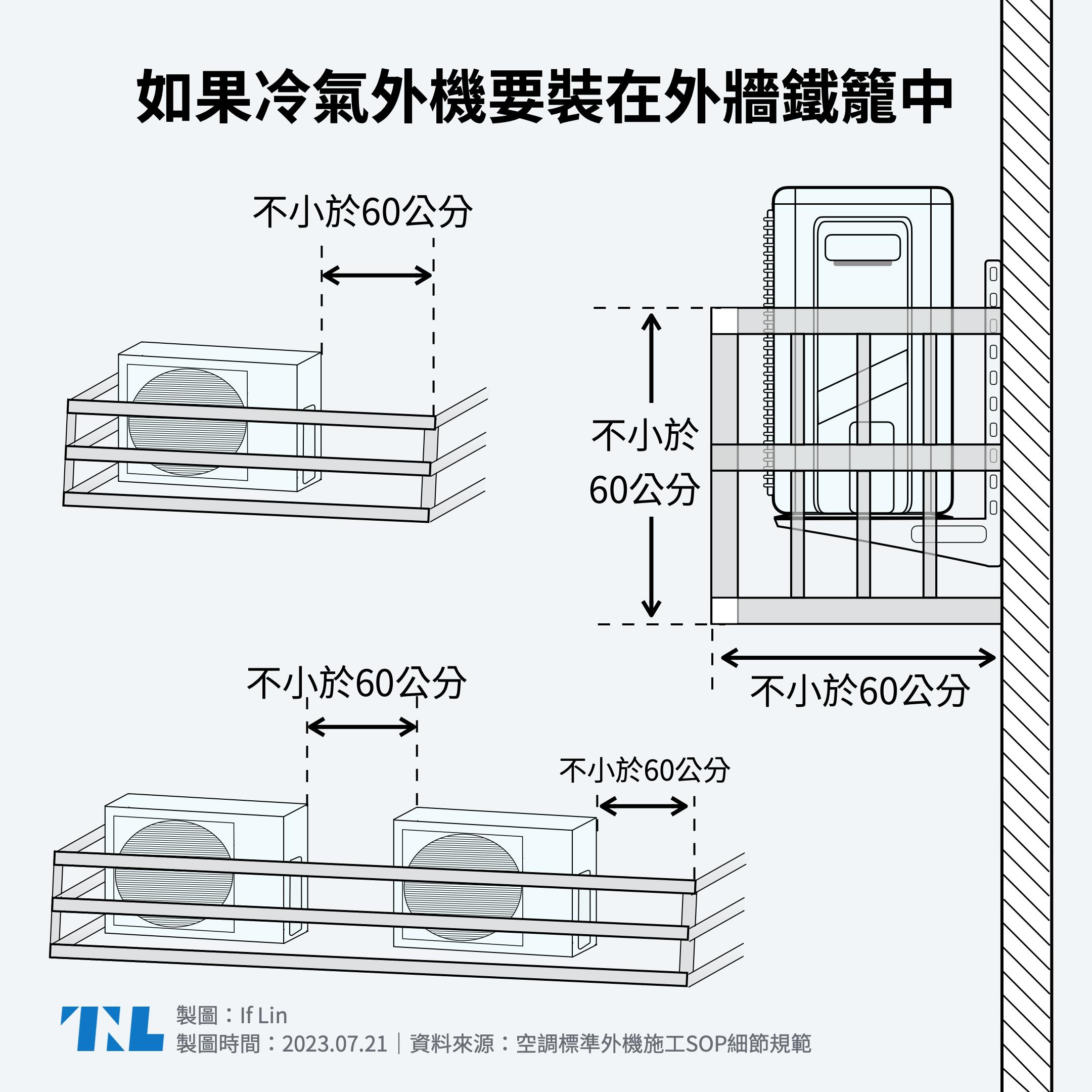 如果冷氣外機要裝在外牆鐵籠中

不小於60公分

不小於60公分

不小於60公分

不小於60公分

不小於60公分

TNL

製圖：If Lin
製圖時間：2023.07.21｜資料來源：空調標準外機施工SOP細節規範