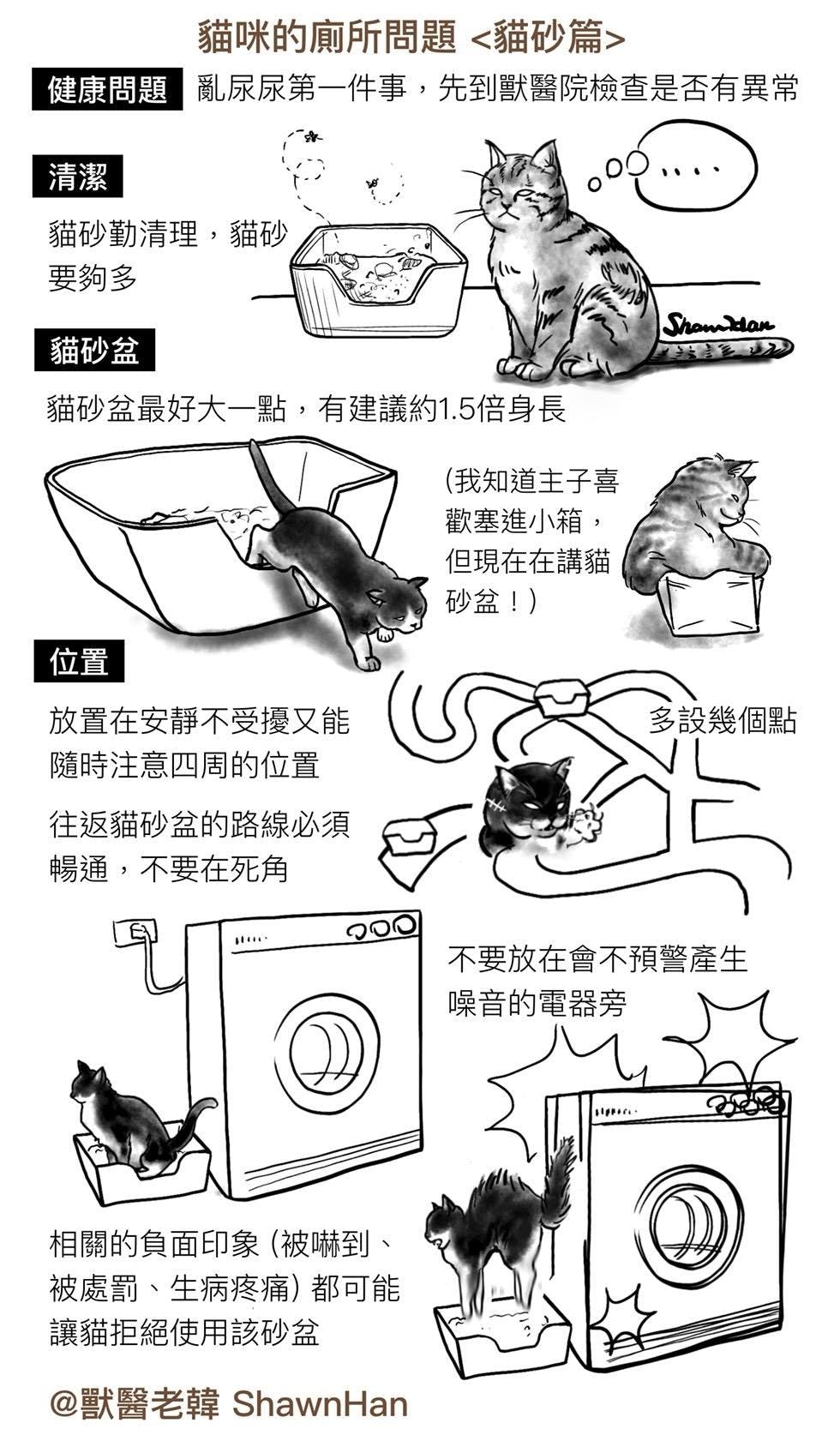 貓咪的廁所問題 <貓砂篇>

健康問題 亂尿尿第一件事，先到獸醫院檢查是否有異常

清潔

貓砂勤清理，貓砂要夠多

....

ShawnHan

貓砂盆

貓砂盆最好大一點，有建議約1.5倍身長

(我知道主子喜歡塞進小箱，但現在在講貓砂盆！)

位置

放置在安靜不受擾又能隨時注意四周的位置

往返貓砂盆的路線必須暢通，不要在死角

多設幾個點

不要放在會不預警產生噪音的電器旁

相關的負面印象 (被嚇到、被處罰、生病疼痛) 都可能讓貓拒絕使用該砂盆

@獸醫老韓 ShawnHan