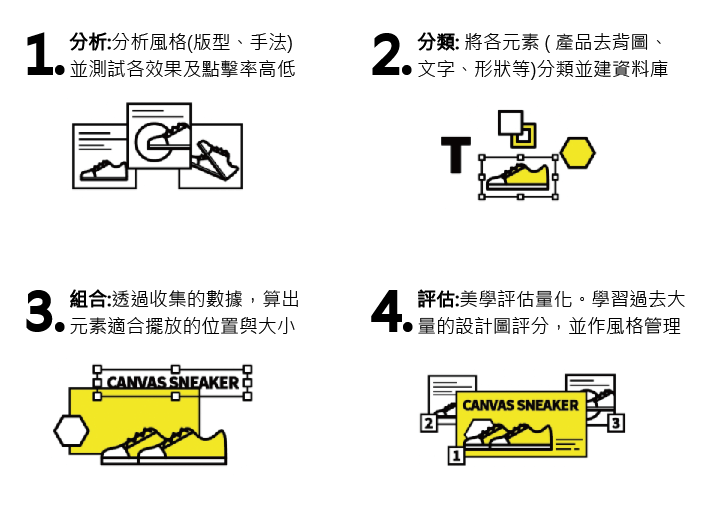 1. 分析:分析風格(版型、手法)並測試各效果及點擊率高低

2. 分類: 將各元素 ( 產品去背圖、文字、形狀等)分類並建資料庫

T

3. 組合:透過收集的數據，算出元素適合擺放的位置與大小

CANVAS SNEAKER

4. 評估:美學評估量化。學習過去大量的設計圖評分，並作風格管理

CANVAS SNEAKER

2

3

1