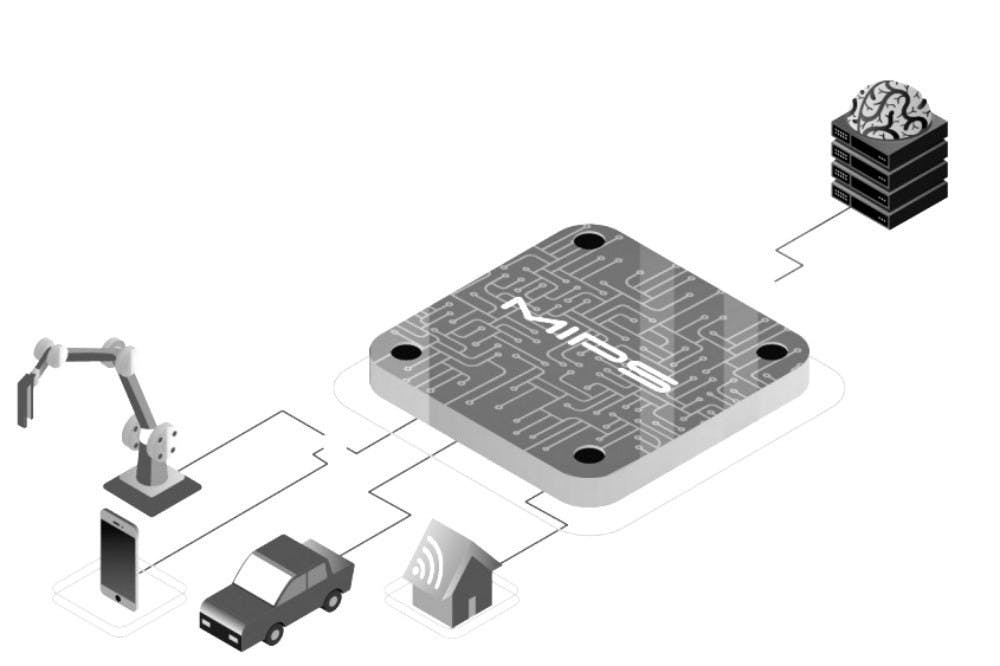 MIPS