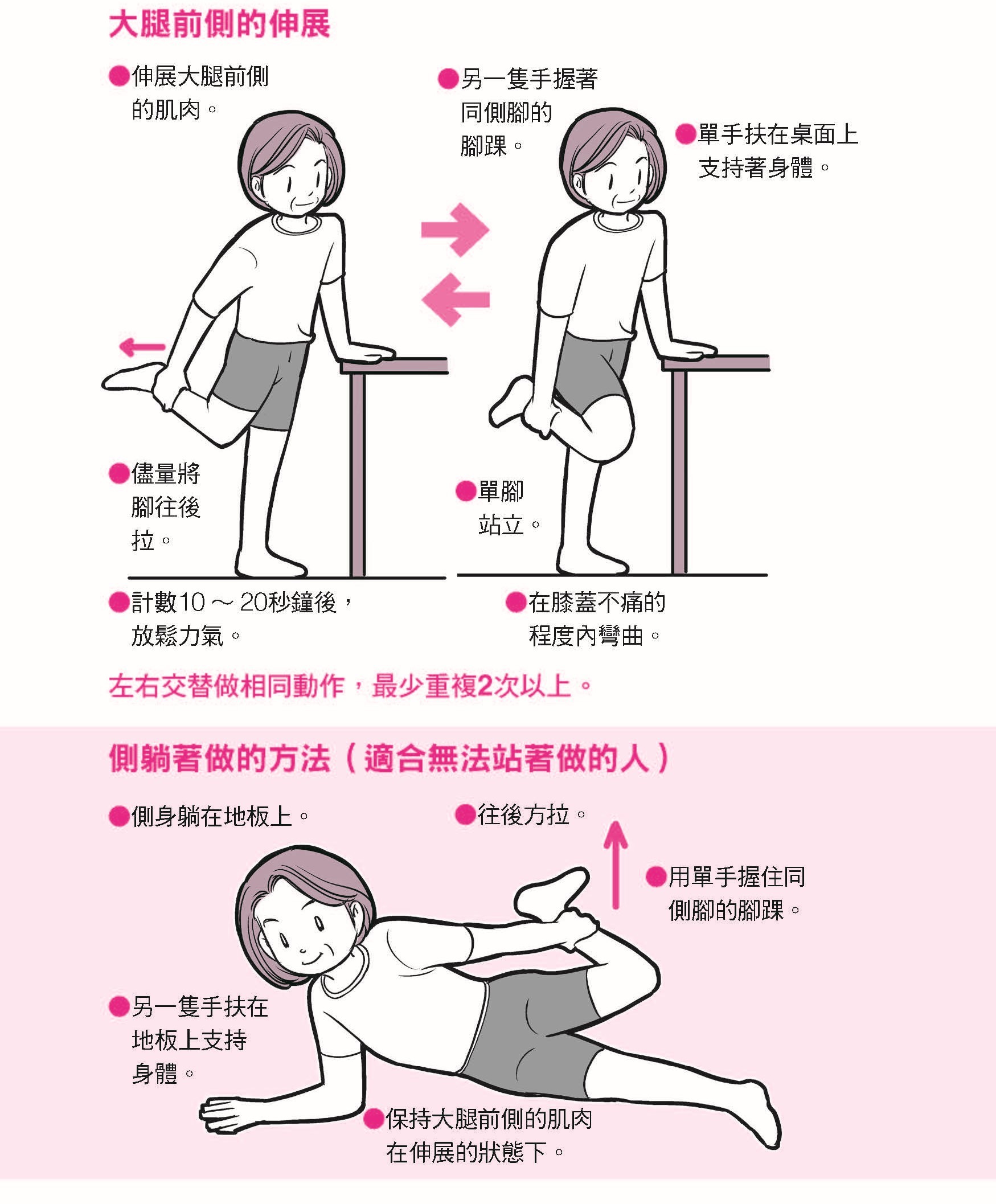 大腿前側的伸展

●伸展大腿前側的肌肉。

●另一隻手握著同側腳的腳踝。

●單手扶在桌面上支持著身體。

●儘量將腳往後拉。

●單腳站立。

●計數10～20秒鐘後，放鬆力氣。

●在膝蓋不痛的程度內彎曲。

左右交替做相同動作，最少重複2次以上。

側躺著做的方法（適合無法站著做的人）

●側身躺在地板上。

●往後方拉。

●用單手握住同側腳的腳踝。

●另一隻手扶在地板上支持身體。

●保持大腿前側的肌肉在伸展的狀態下。