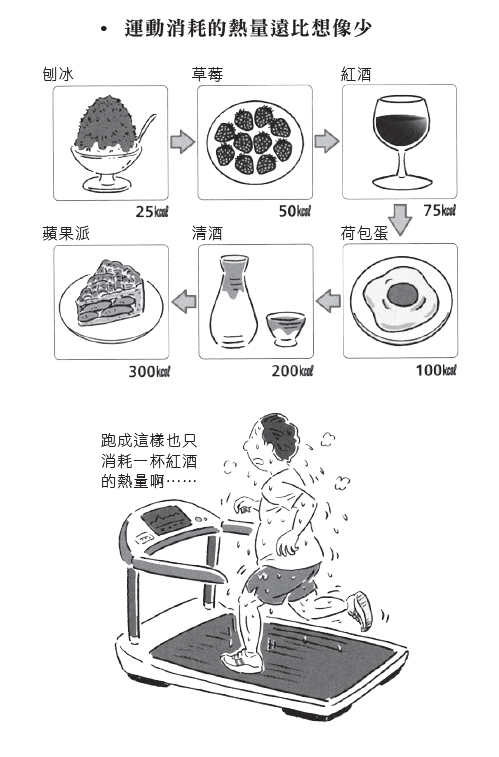 • 運動消耗的熱量遠比想像少

刨冰
25kcal

草莓
50kcal

紅酒
75kcal

荷包蛋
100kcal

清酒
200kcal

蘋果派
300kcal

跑成這樣也只消耗一杯紅酒的熱量啊……