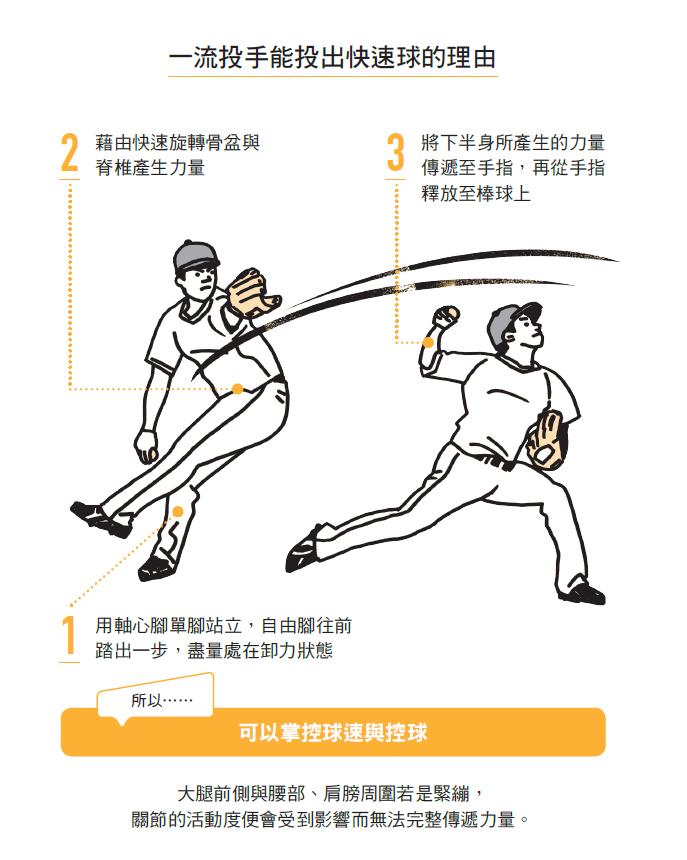 一流投手能投出快速球的理由

2 藉由快速旋轉骨盆與脊椎產生力量

3 將下半身所產生的力量傳遞至手指，再從手指釋放至棒球上

1 用軸心腳單腳站立，自由腳往前踏出一步，盡量處在卸力狀態

所以……

可以掌控球速與控球

大腿前側與腰部、肩膀周圍若是緊繃，關節的活動度便會受到影響而無法完整傳遞力量。