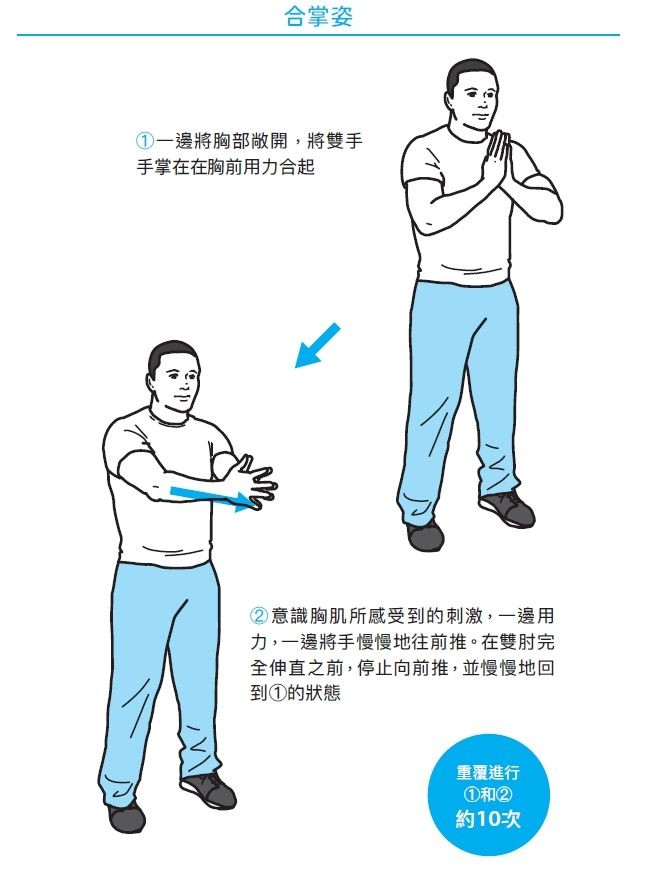 合掌姿

①一邊將胸部敞開，將雙手手掌在在胸前用力合起

②意識胸肌所感受到的刺激，一邊用力，一邊將手慢慢地往前推。在雙肘完全伸直之前，停止向前推，並慢慢地回到①的狀態

重覆進行
①和②
約10次