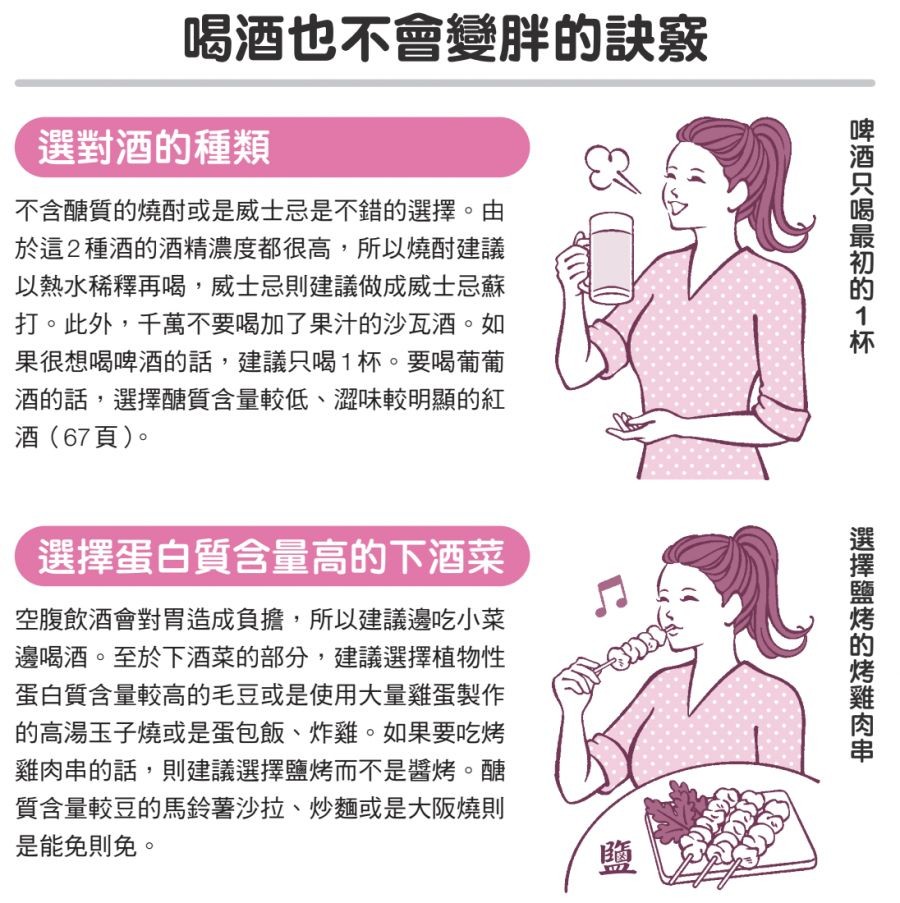 喝酒也不會變胖的訣竅

選對酒的種類

不含醣質的燒酎或是威士忌是不錯的選擇。由於這2種酒的酒精濃度都很高，所以燒酎建議以熱水稀釋再喝，威士忌則建議做成威士忌蘇打。此外，千萬不要喝加了果汁的沙瓦酒。如果很想喝啤酒的話，建議只喝1杯。要喝葡萄酒的話，選擇醣質含量較低、澀味較明顯的紅酒（67頁）。

啤酒只喝最初的1杯

選擇蛋白質含量高的下酒菜

空腹飲酒會對胃造成負擔，所以建議邊吃小菜邊喝酒。至於下酒菜的部分，建議選擇植物性蛋白質含量較高的毛豆或是使用大量雞蛋製作的高湯玉子燒或是蛋包飯、炸雞。如果要吃烤雞肉串的話，則建議選擇鹽烤而不是醬烤。醣質含量較豆的馬鈴薯沙拉、炒麵或是大阪燒則是能免則免。

選擇鹽烤的烤雞肉串

鹽