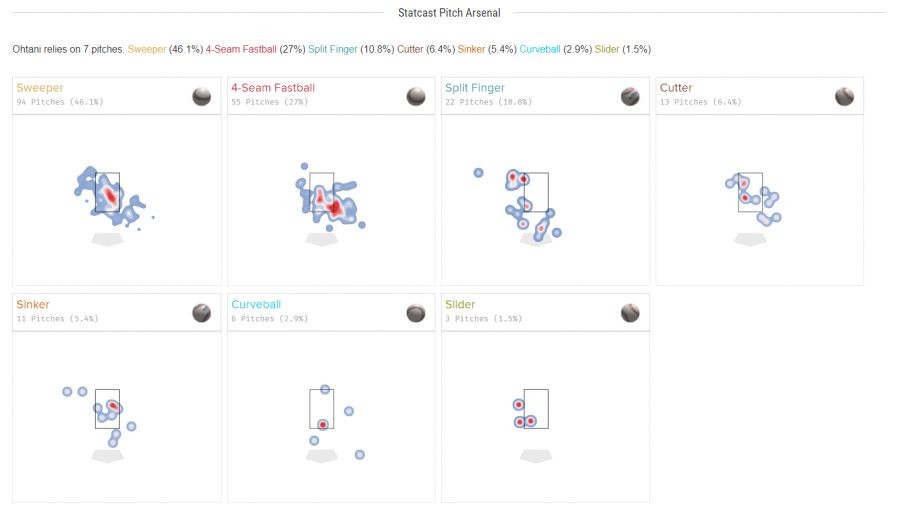 Statcast Pitch Arsenal

Ohtani relies on 7 pitches. Sweeper (46.1%) 4-Seam Fastball (27%) Split Finger (10.8%) Cutter (6.4%) Sinker (5.4%) Curveball (2.9%) Slider (1.5%)

Sweeper
94 Pitches (46.1%)

4-Seam Fastball
55 Pitches (27%)

Split Finger
22 Pitches (10.8%)

Cutter
13 Pitches (6.4%)

Sinker
11 Pitches (5.4%)

Curveball
6 Pitches (2.9%)

Slider
3 Pitches (1.5%)