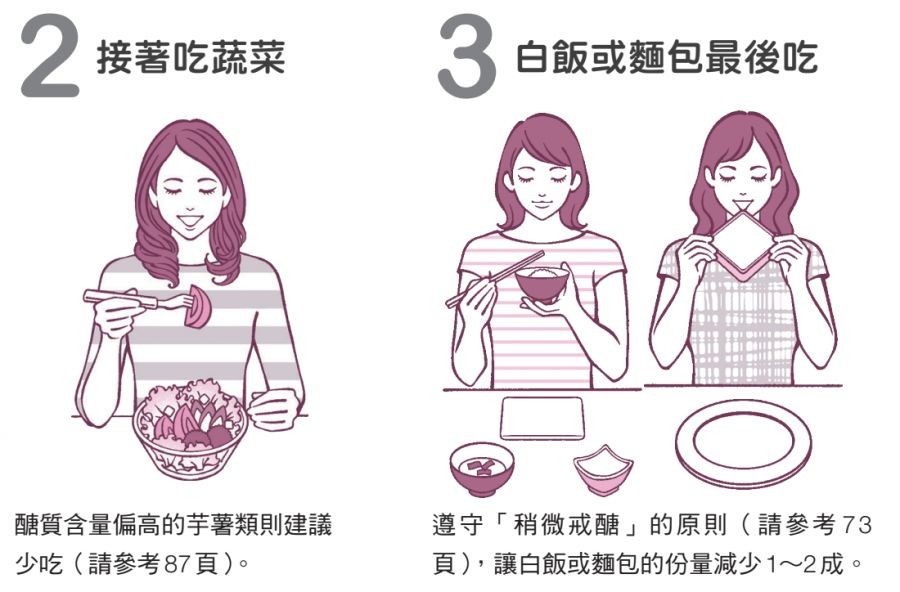 2 接著吃蔬菜

醣質含量偏高的芋薯類則建議少吃（請參考87頁）。

3 白飯或麵包最後吃

遵守「稍微戒醣」的原則（請參考73頁），讓白飯或麵包的份量減少1～2成。