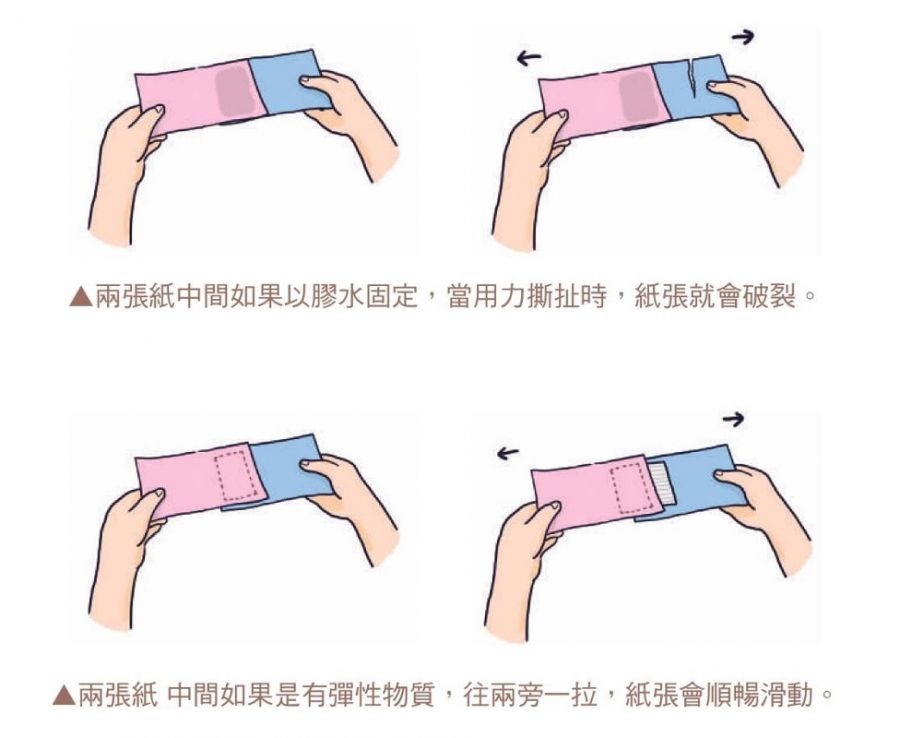 ▲兩張紙中間如果以膠水固定，當用力撕扯時，紙張就會破裂。

▲兩張紙 中間如果是有彈性物質，往兩旁一拉，紙張會順暢滑動。