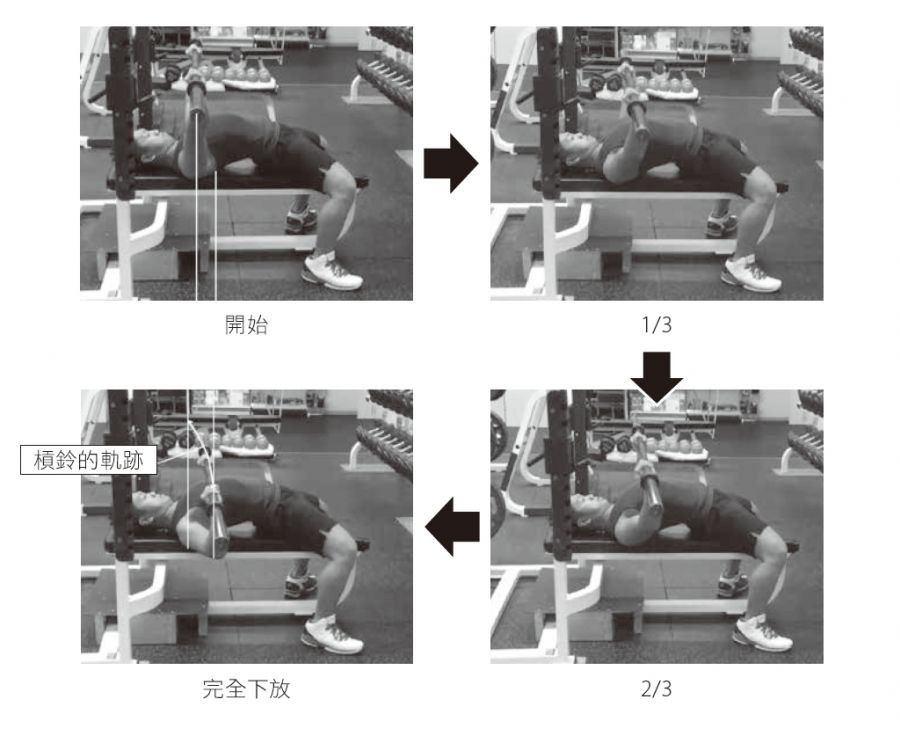 開始

1/3

槓鈴的軌跡

完全下放

2/3