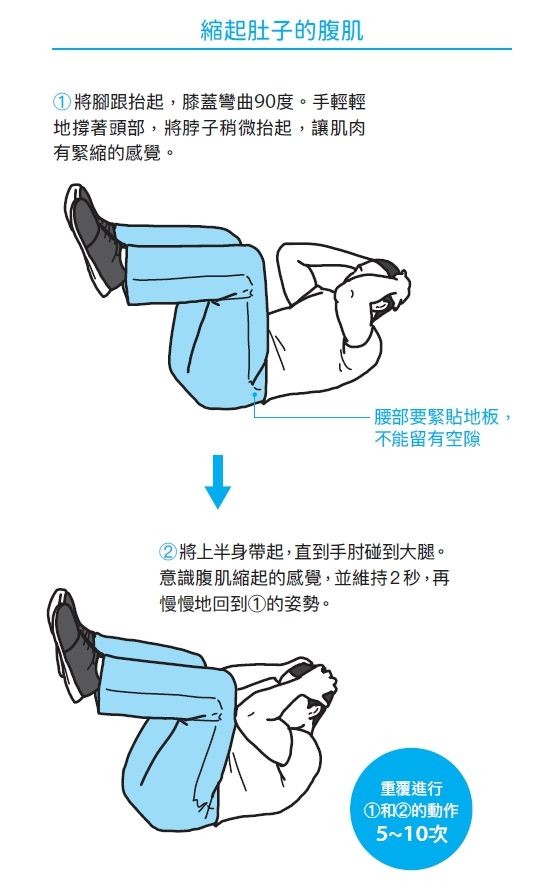 縮起肚子的腹肌

①將腳跟抬起，膝蓋彎曲90度。手輕輕地撐著頭部，將脖子稍微抬起，讓肌肉有緊縮的感覺。

腰部要緊貼地板，不能留有空隙

②將上半身帶起，直到手肘碰到大腿。意識腹肌縮起的感覺，並維持2秒，再慢慢地回到①的姿勢。

重覆進行
①和②的動作
5~10次