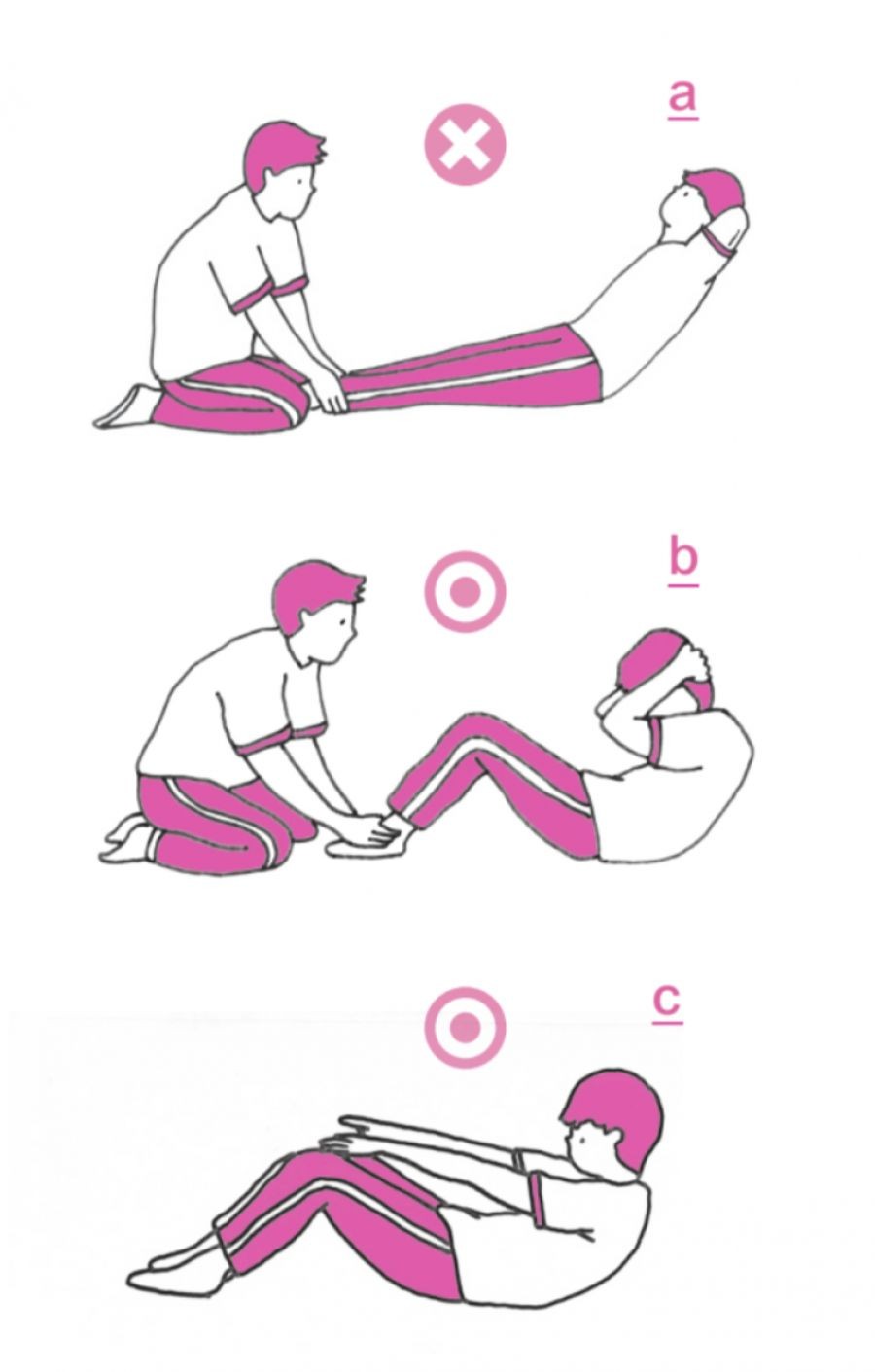 a

b

c