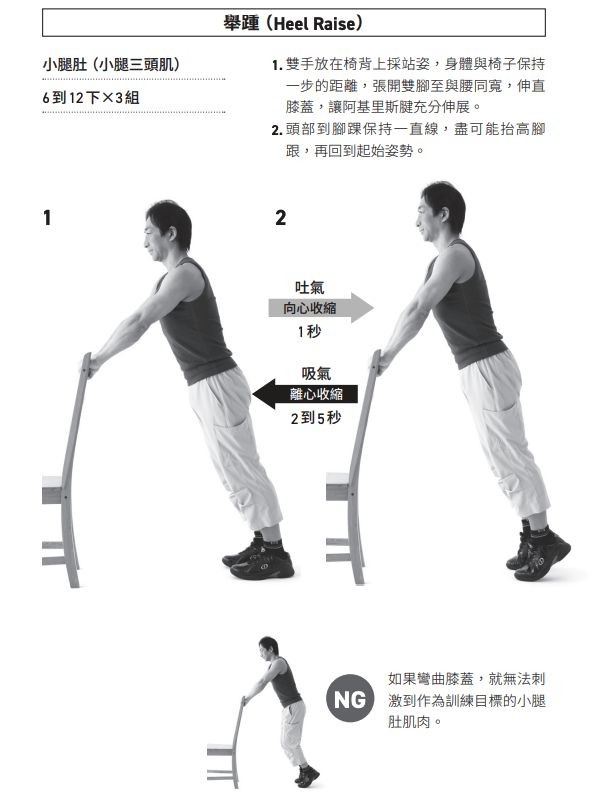 舉踵（Heel Raise）

小腿肚（小腿三頭肌）

6到12下×3組

1. 雙手放在椅背上採站姿，身體與椅子保持一步的距離，張開雙腳至與腰同寬，伸直膝蓋，讓阿基里斯腱充分伸展。

2. 頭部到腳踝保持一直線，盡可能抬高腳跟，再回到起始姿勢。

1

2

吐氣
向心收縮
1秒

吸氣
離心收縮
2到5秒

NG

如果彎曲膝蓋，就無法刺激到作為訓練目標的小腿肚肌肉。