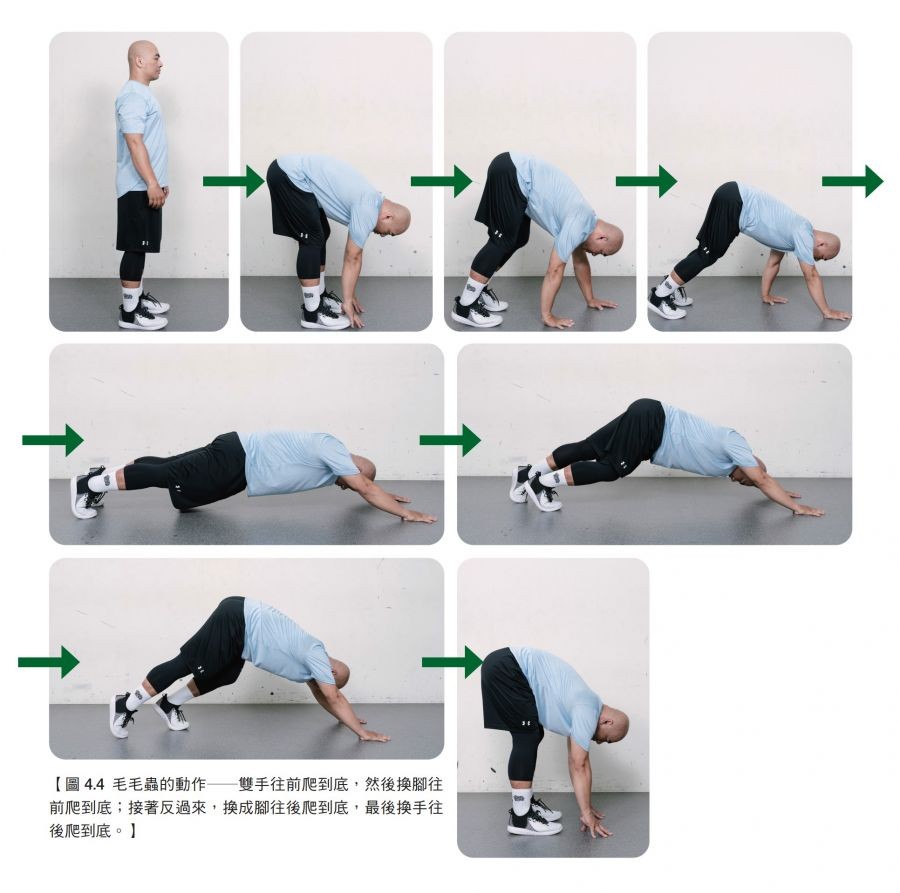 【圖 4.4 毛毛蟲的動作——雙手往前爬到底，然後換腳往前爬到底；接著反過來，換成腳往後爬到底，最後換手往後爬到底。】