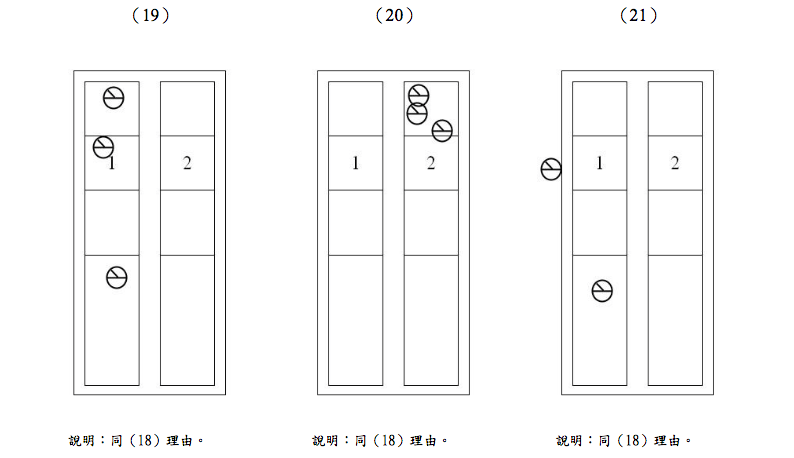 （19）

1　2

說明：同（18）理由。

（20）

1　2

說明：同（18）理由。

（21）

1　2

說明：同（18）理由。