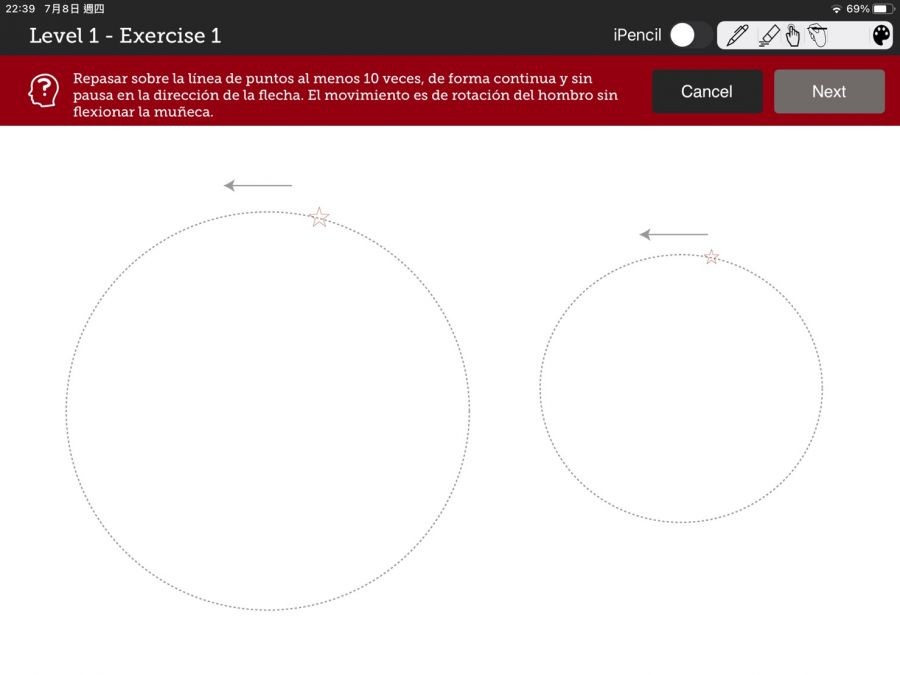 22:39 7月8日 週四
69%

Level 1 - Exercise 1

iPencil

Repasar sobre la línea de puntos al menos 10 veces, de forma continua y sin pausa en la dirección de la flecha. El movimiento es de rotación del hombro sin flexionar la muñeca.

Cancel

Next