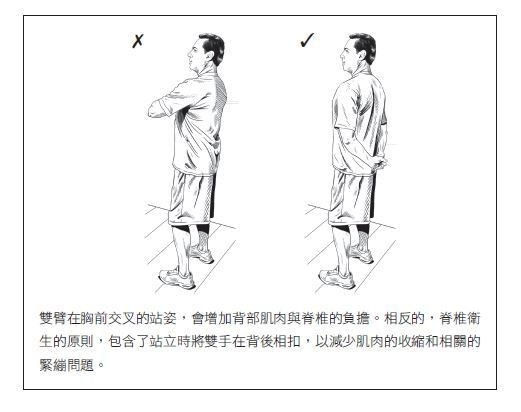 ✗

✓

雙臂在胸前交叉的站姿，會增加背部肌肉與脊椎的負擔。相反的，脊椎衛生的原則，包含了站立時將雙手在背後相扣，以減少肌肉的收縮和相關的緊繃問題。