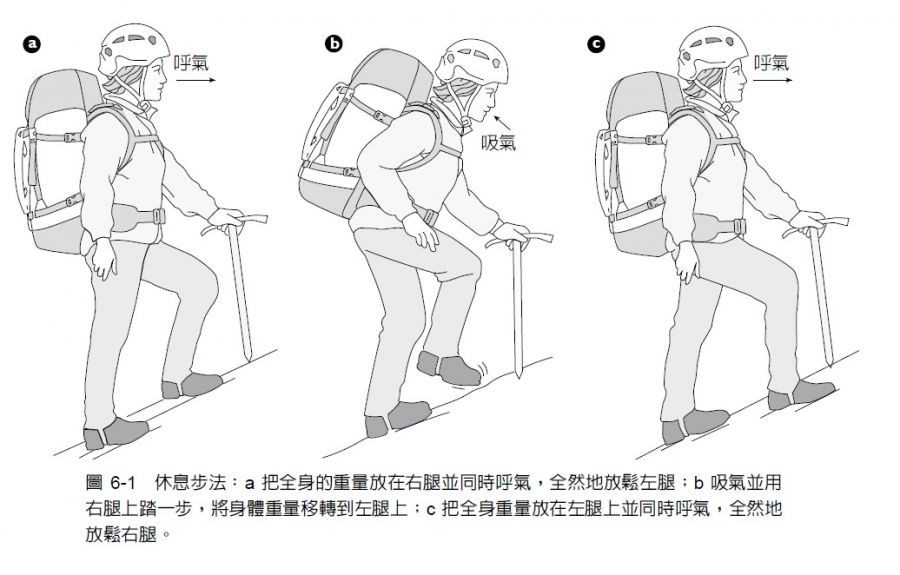 a

呼氣

b

吸氣

c

呼氣

圖 6-1 休息步法：a 把全身的重量放在右腿並同時呼氣，全然地放鬆左腿；b 吸氣並用右腿上踏一步，將身體重量移轉到左腿上；c 把全身重量放在左腿上並同時呼氣，全然地放鬆右腿。